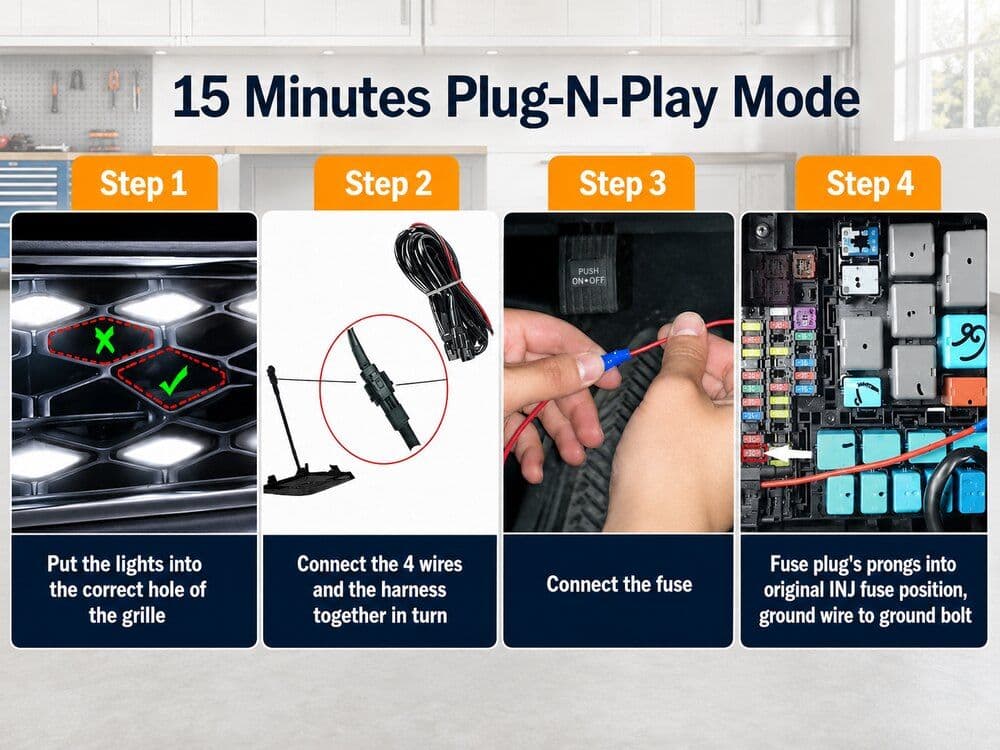 15 Minutes Plug-N-Play Mode

Step 1

Put the lights into the correct hole of the grille

Step 2

Connect the 4 wires and the harness together in turn

Step 3

PUSH
ON•OFF

Connect the fuse

Step 4

Fuse plug's prongs into original INJ fuse position, ground wire to ground bolt