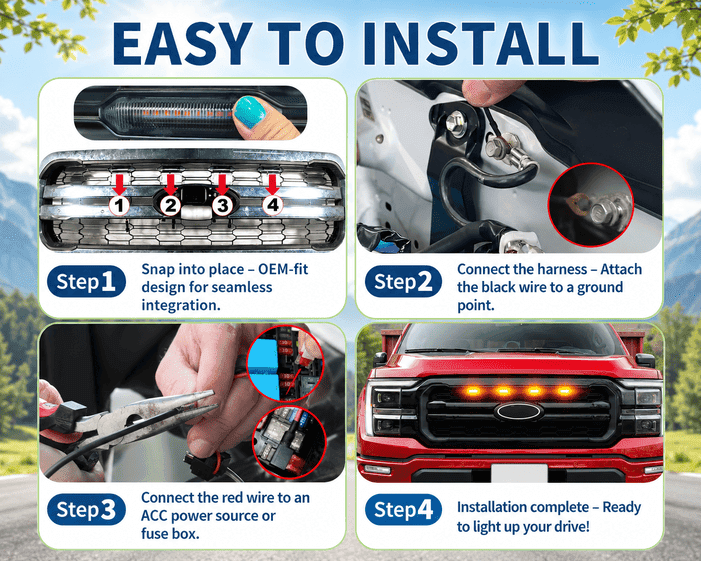 EASY TO INSTALL

1
2
3
4

Step1
Snap into place – OEM-fit design for seamless integration.

Step2
Connect the harness – Attach the black wire to a ground point.

Step3
Connect the red wire to an ACC power source or fuse box.

Step4
Installation complete – Ready to light up your drive!